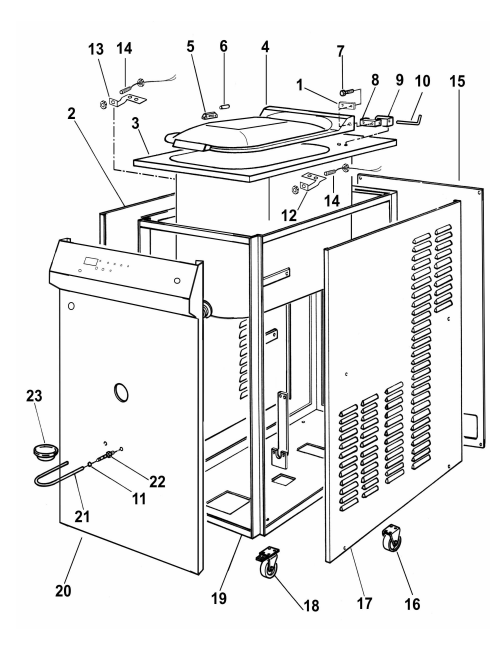 13 14 5 6 4 7 1 8 9 10 15 2 3 12 14 23 22 11 21 20 19 18 17 16